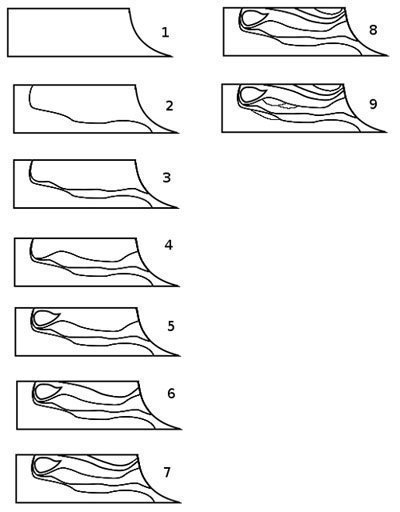 1

2

3

4

5

6

7

8

9